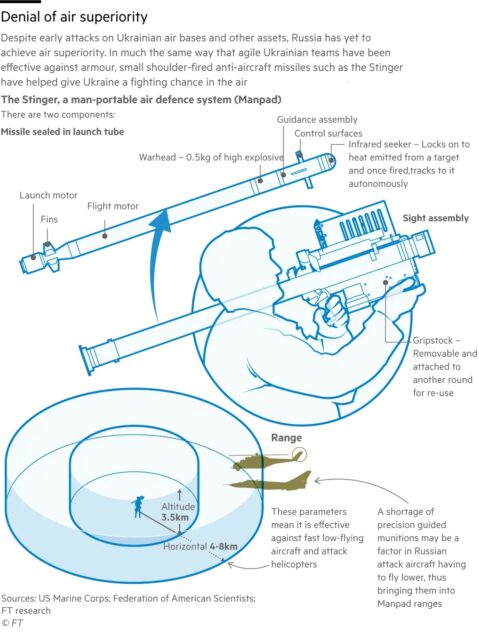 Denial of air superiority

Despite early attacks on Ukrainian air bases and other assets, Russia has yet to achieve air superiority. In much the same way that agile Ukrainian teams have been effective against armour, small shoulder-fired anti-aircraft missiles such as the Stinger have helped give Ukraine a fighting chance in the air

The Stinger, a man-portable air defence system (Manpad)

There are two components:

Missile sealed in launch tube

Guidance assembly

Control surfaces

Warhead – 0.5kg of high explosive

Infrared seeker – Locks on to heat emitted from a target and once fired,tracks to it autonomously

Launch motor

Fins

Flight motor

Sight assembly

Gripstock – Removable and attached to another round for re-use

Range

Altitude 3.5km

Horizontal 4-8km

These parameters mean it is effective against fast low-flying aircraft and attack helicopters

A shortage of precision guided munitions may be a factor in Russian attack aircraft having to fly lower, thus bringing them into Manpad ranges

Sources: US Marine Corps; Federation of American Scientists; FT research
© FT