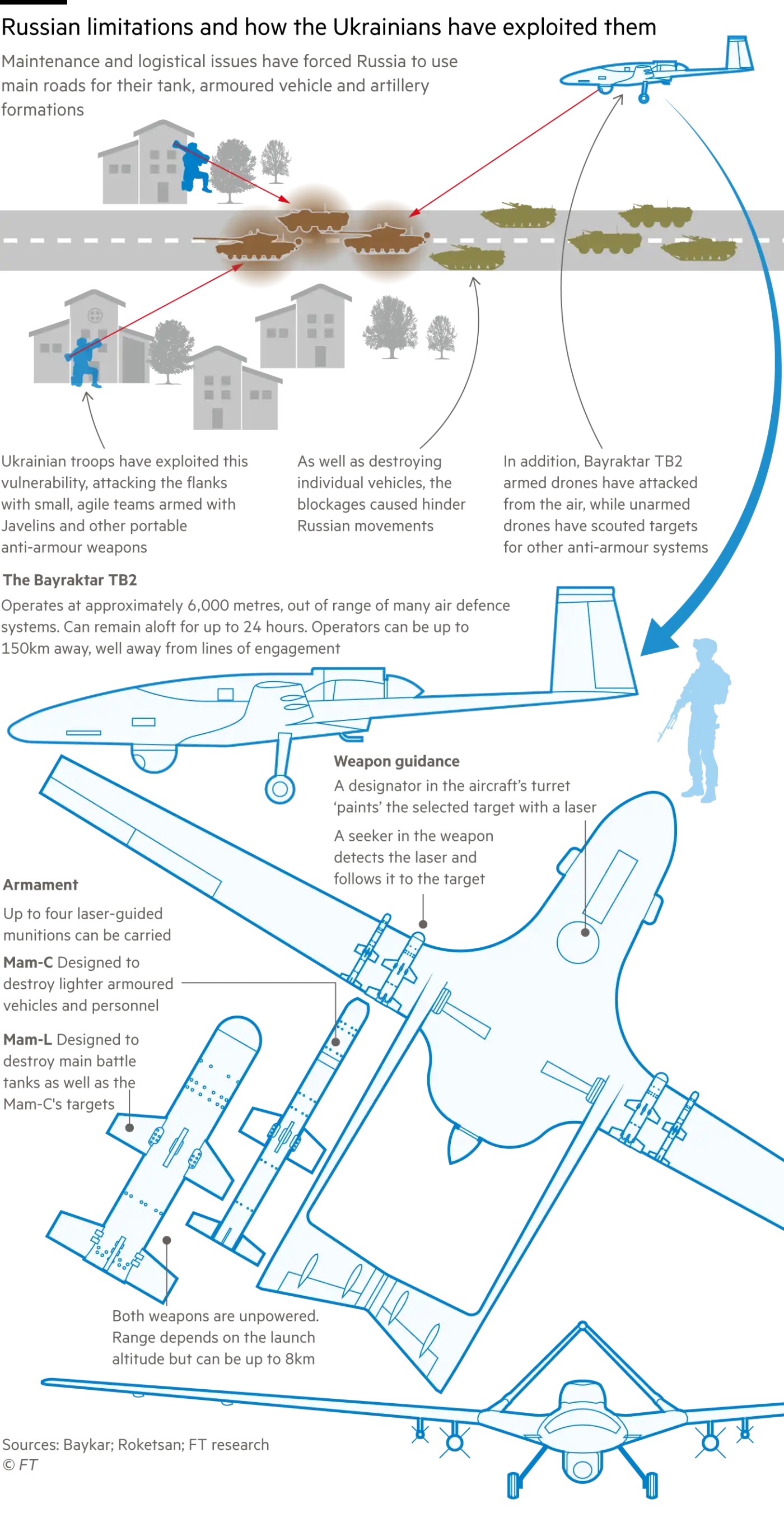 Russian limitations and how the Ukrainians have exploited them

Maintenance and logistical issues have forced Russia to use main roads for their tank, armoured vehicle and artillery formations

Ukrainian troops have exploited this vulnerability, attacking the flanks with small, agile teams armed with Javelins and other portable anti-armour weapons

As well as destroying individual vehicles, the blockages caused hinder Russian movements

In addition, Bayraktar TB2 armed drones have attacked from the air, while unarmed drones have scouted targets for other anti-armour systems

The Bayraktar TB2

Operates at approximately 6,000 metres, out of range of many air defence systems. Can remain aloft for up to 24 hours. Operators can be up to 150km away, well away from lines of engagement

Weapon guidance

A designator in the aircraft's turret 'paints' the selected target with a laser

A seeker in the weapon detects the laser and follows it to the target

Armament

Up to four laser-guided munitions can be carried

Mam-C Designed to destroy lighter armoured vehicles and personnel

Mam-L Designed to destroy main battle tanks as well as the Mam-C's targets

Both weapons are unpowered. Range depends on the launch altitude but can be up to 8km

Sources: Baykar; Roketsan; FT research
© FT